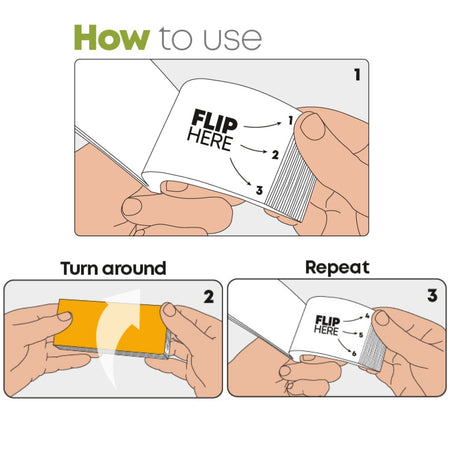 How to use

1

FLIP HERE

1
2
3

Turn around

2

Repeat

3

FLIP HERE

4
5
6